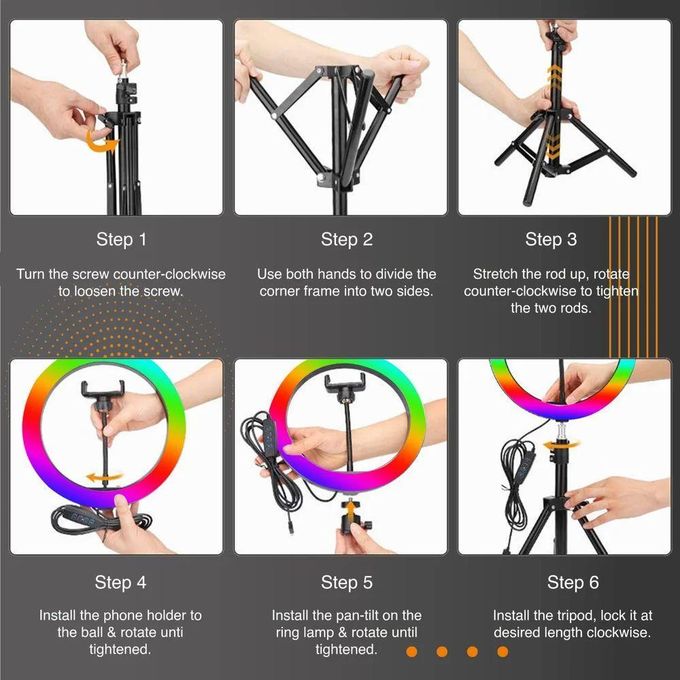 Step 1

Turn the screw counter-clockwise to loosen the screw.

Step 2

Use both hands to divide the corner frame into two sides.

Step 3

Stretch the rod up, rotate counter-clockwise to tighten the two rods.

Step 4

Install the phone holder to the ball & rotate unti tightened.

Step 5

Install the pan-tilt on the ring lamp & rotate until tightened.

Step 6

Install the tripod, lock it at desired length clockwise.